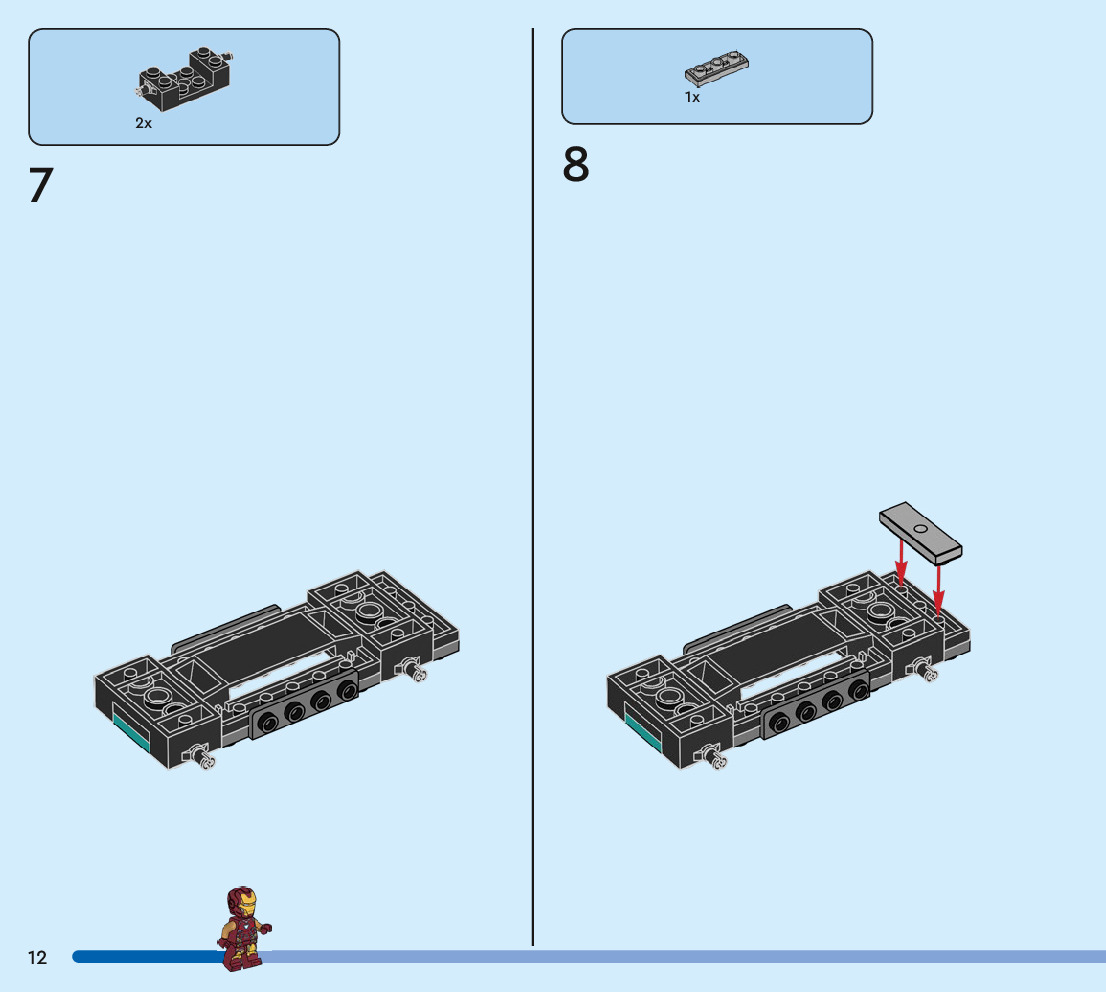 2x

7

1x

8

12