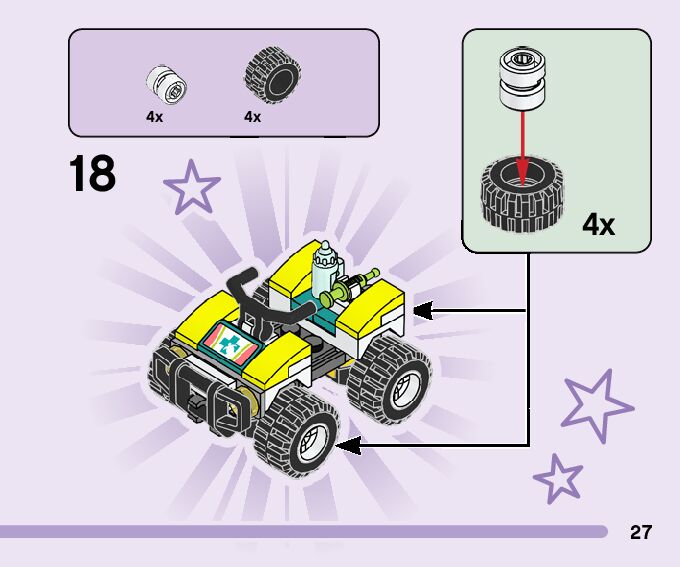 4x 4x

18

4x

27