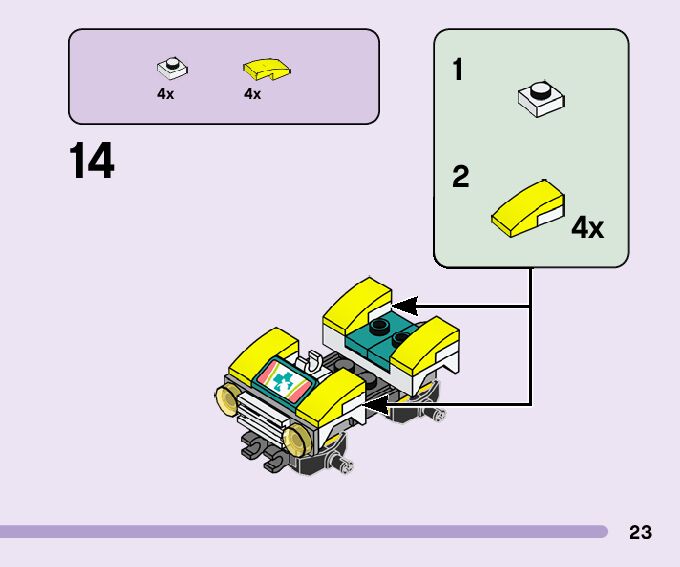 4x 4x

14

1

2

4x

23