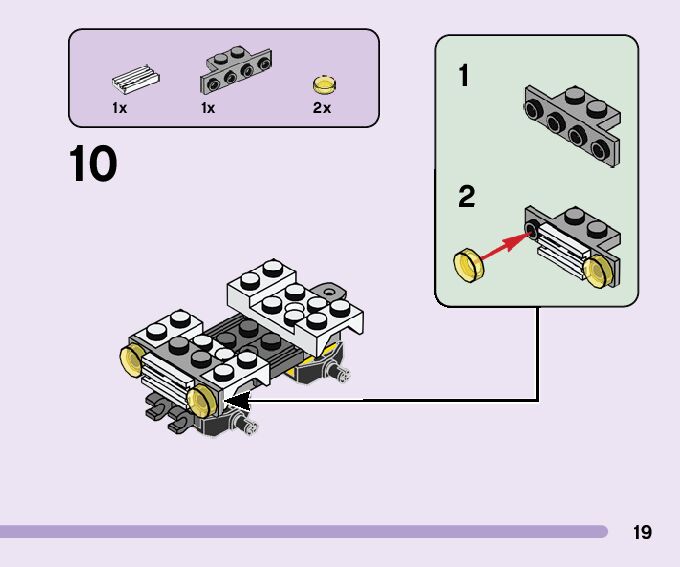 1x
1x
2x

10

1

2

19