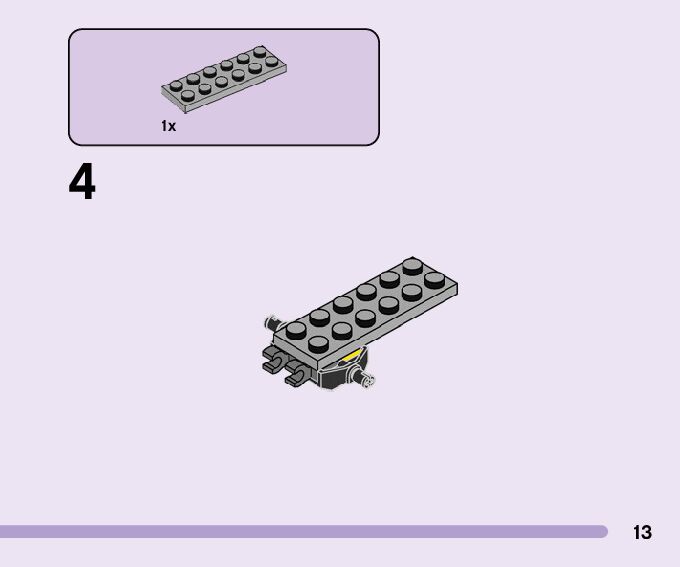 1x

4

13