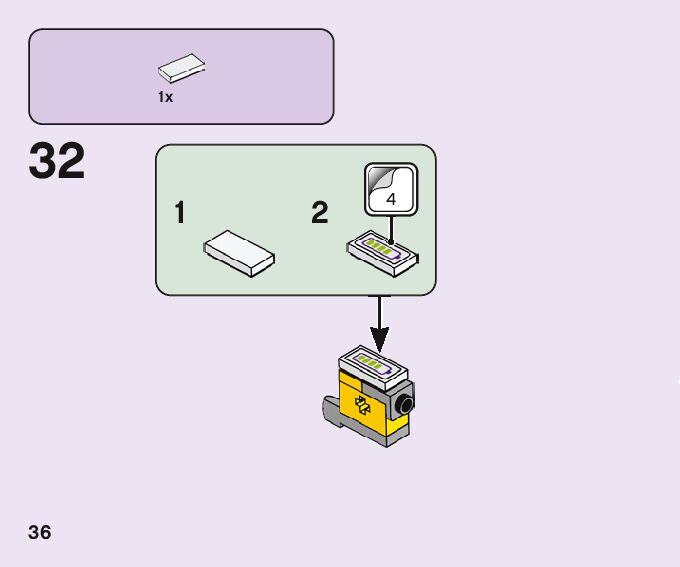 1x

32

1

2

4

36