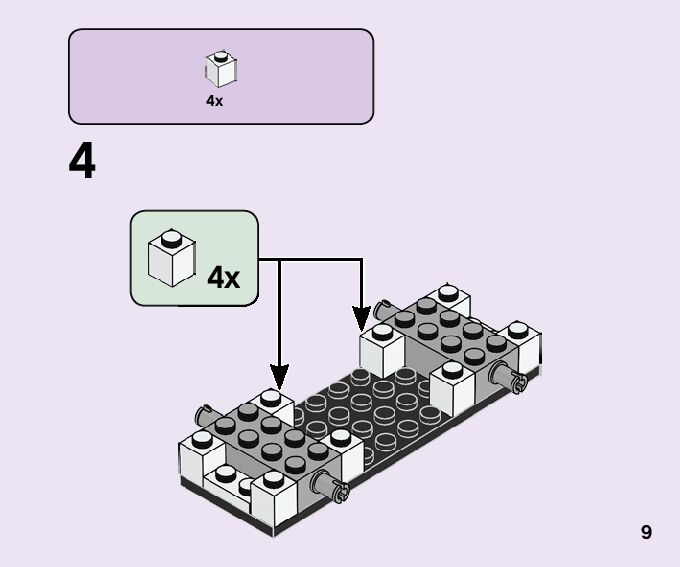 4x

4

4x

9