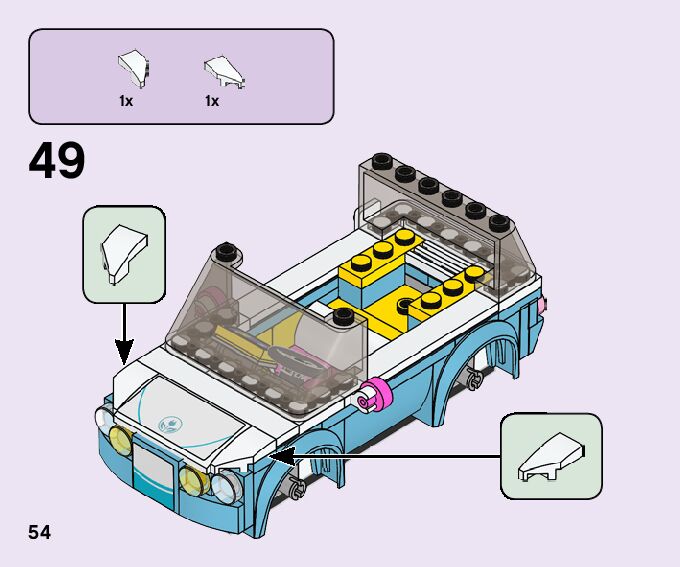 1x 1x

49

54