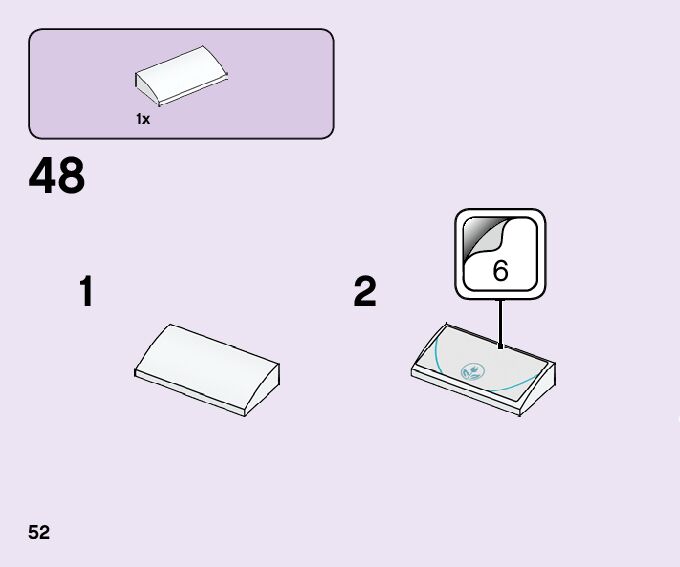 1x

48

1

2

6

52