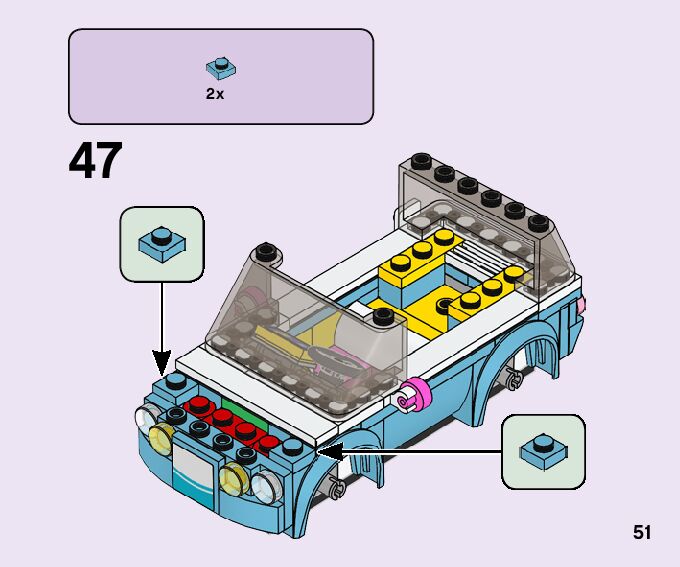 2x

47

51