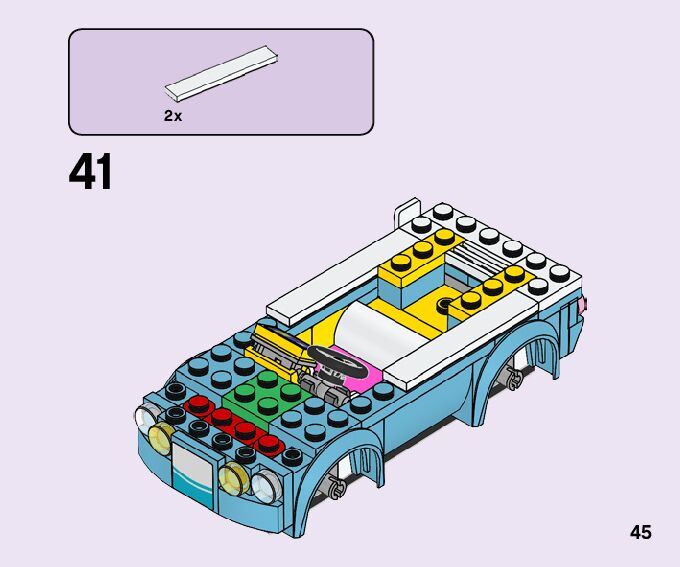 2x

41

45