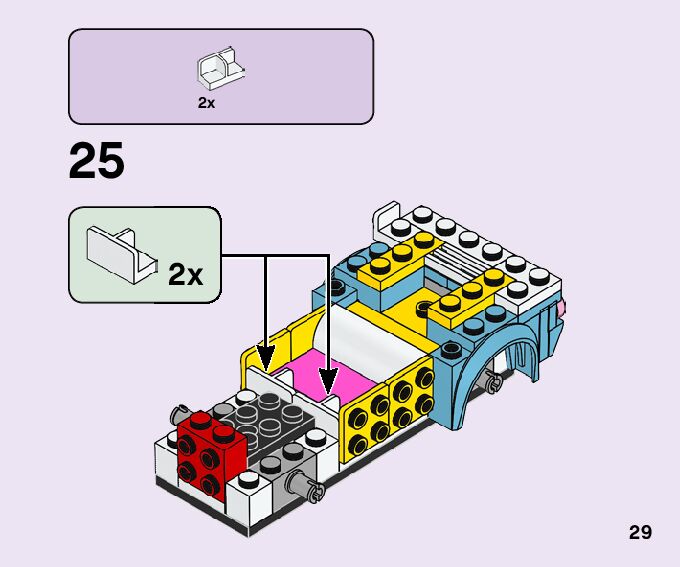 2x

25

2x

29