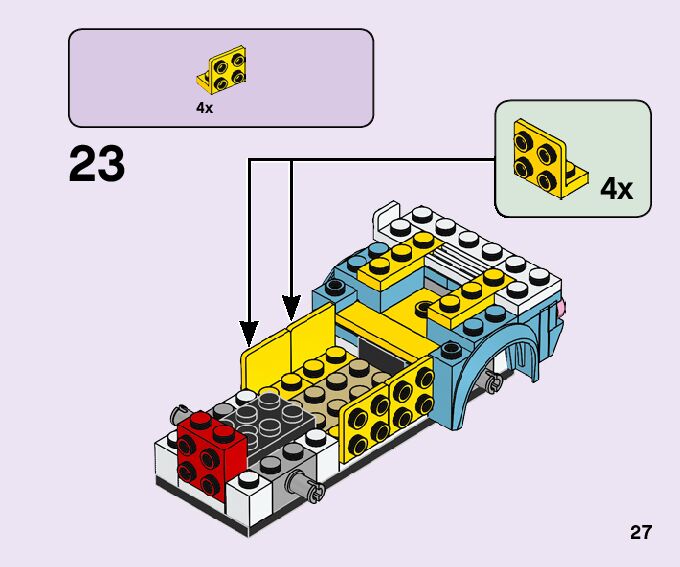 4x

23

4x

27