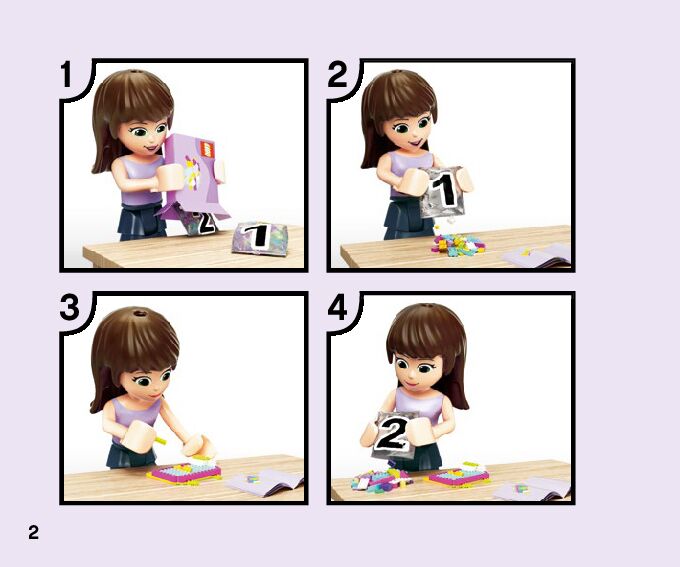 1

2

1

2

1

3

4

2

2