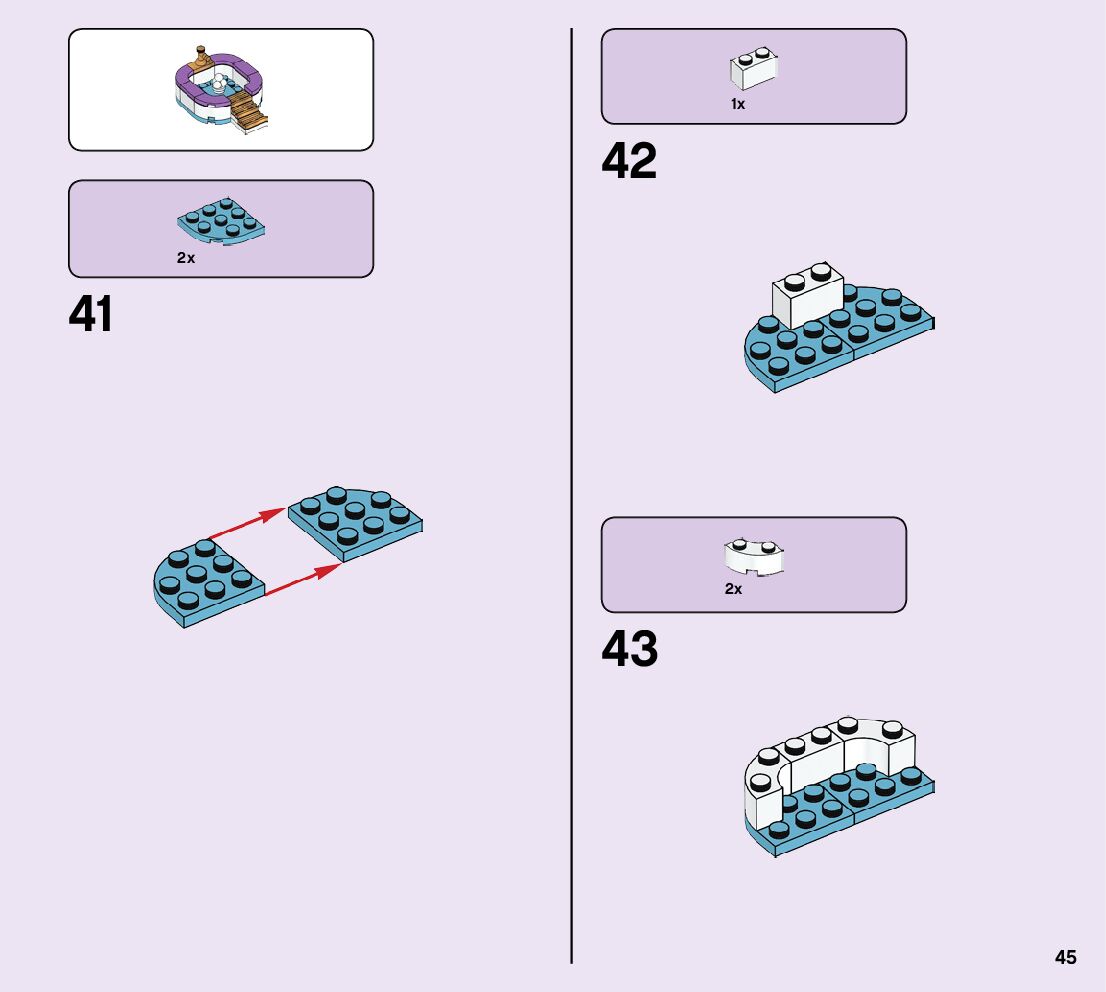 2x

41

1x

42

2x

43

45