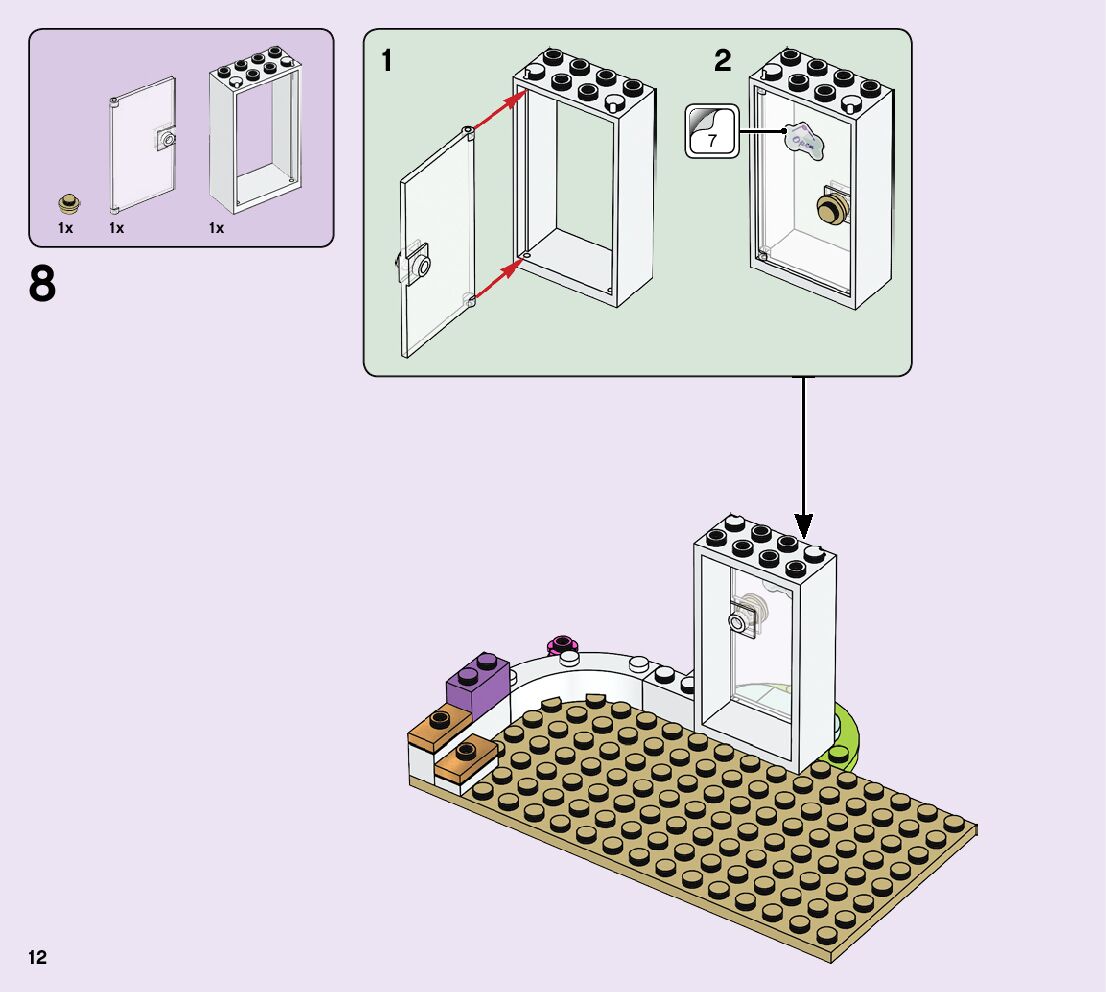 1x
1x
1x

8

1

2

7

12