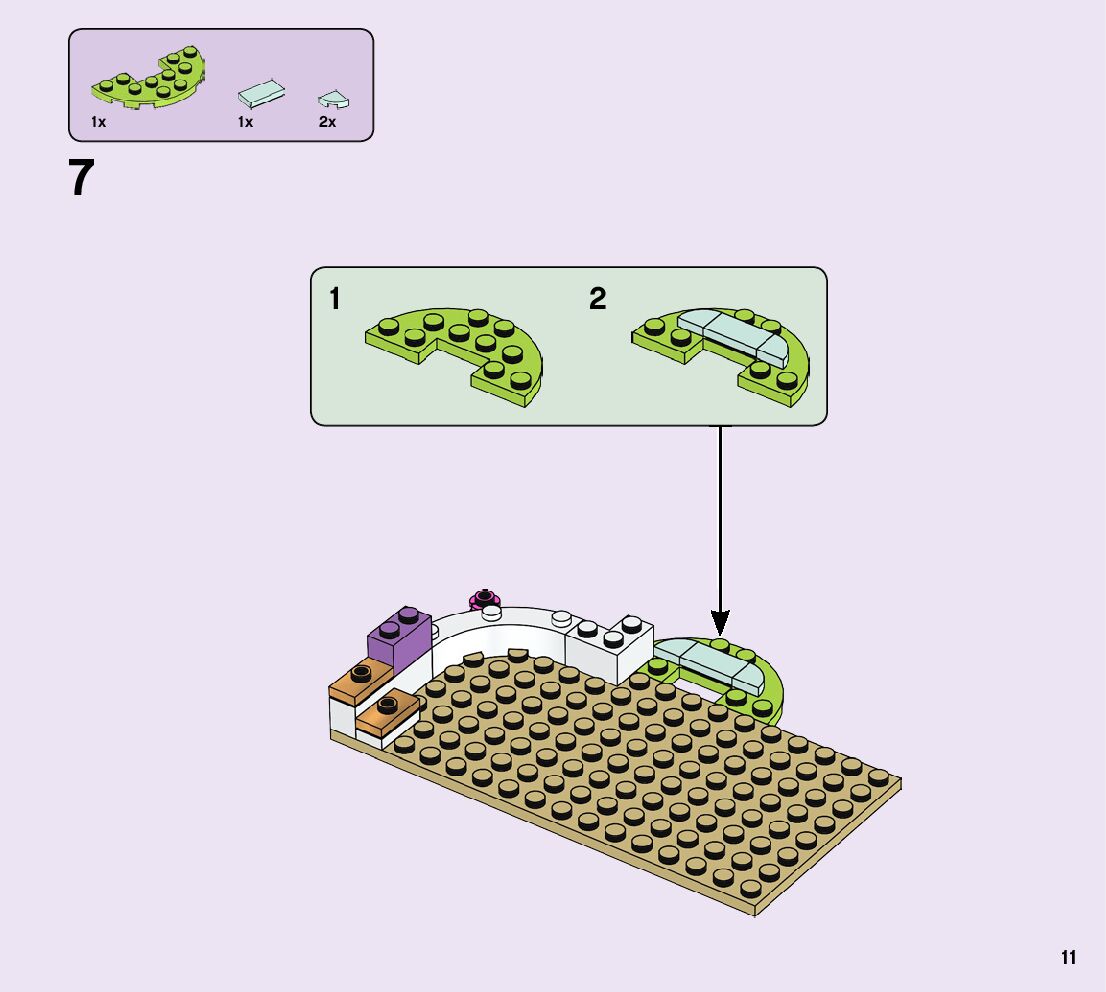 1x 1x 2x

7

1

2

11