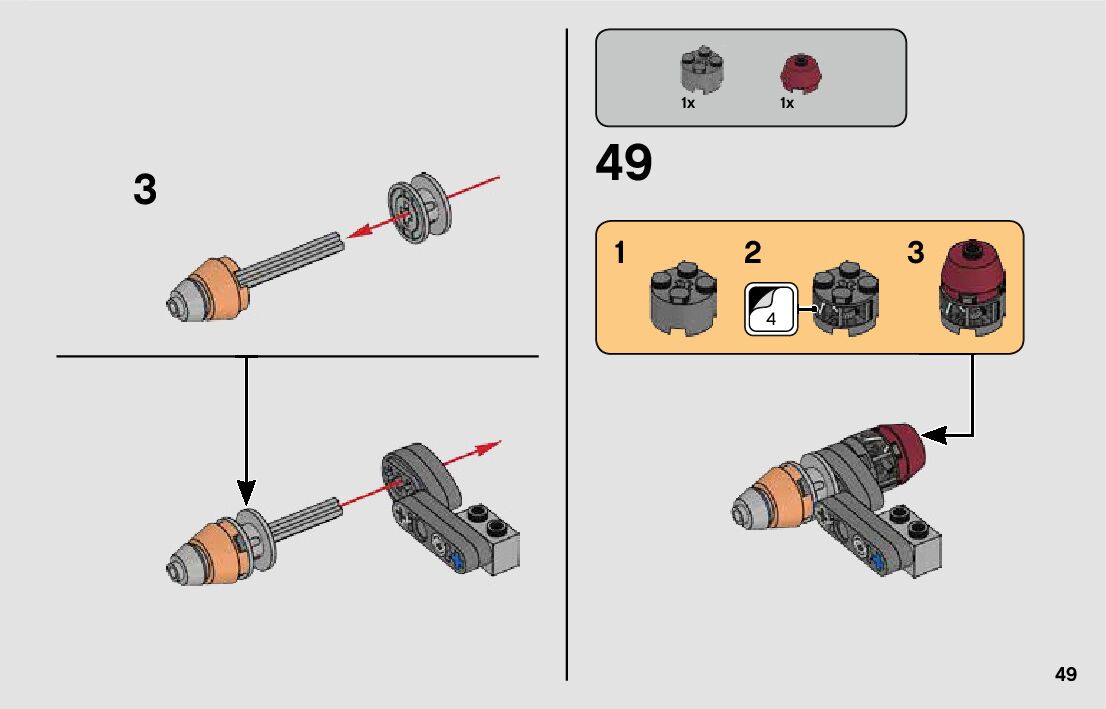 3

1x 1x

49

1 2 4 3

49