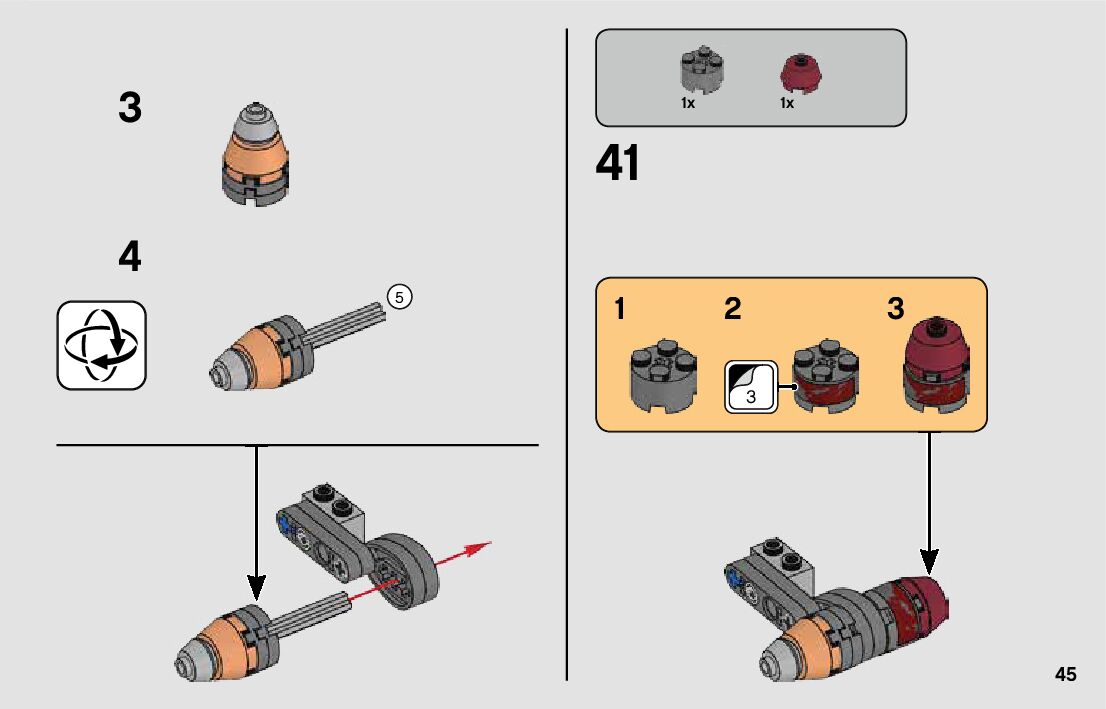 3

4

5

1x

1x

41

1

2

3

3

45