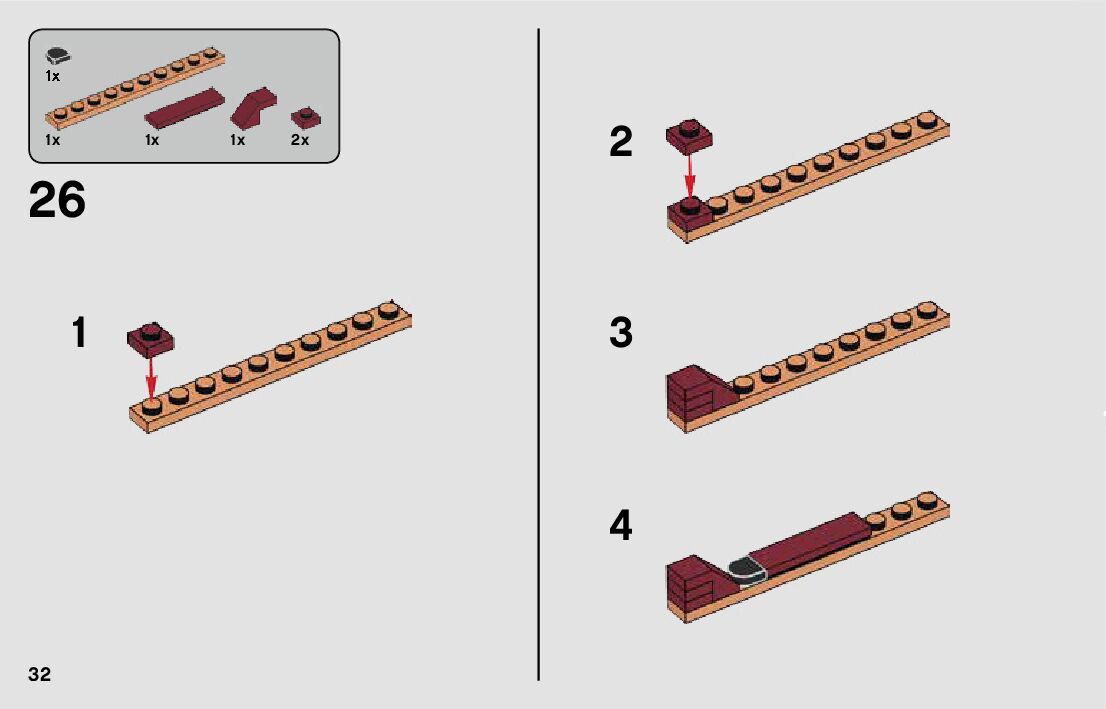 1x
1x
1x
1x
2x
26
1
2
3
4
32