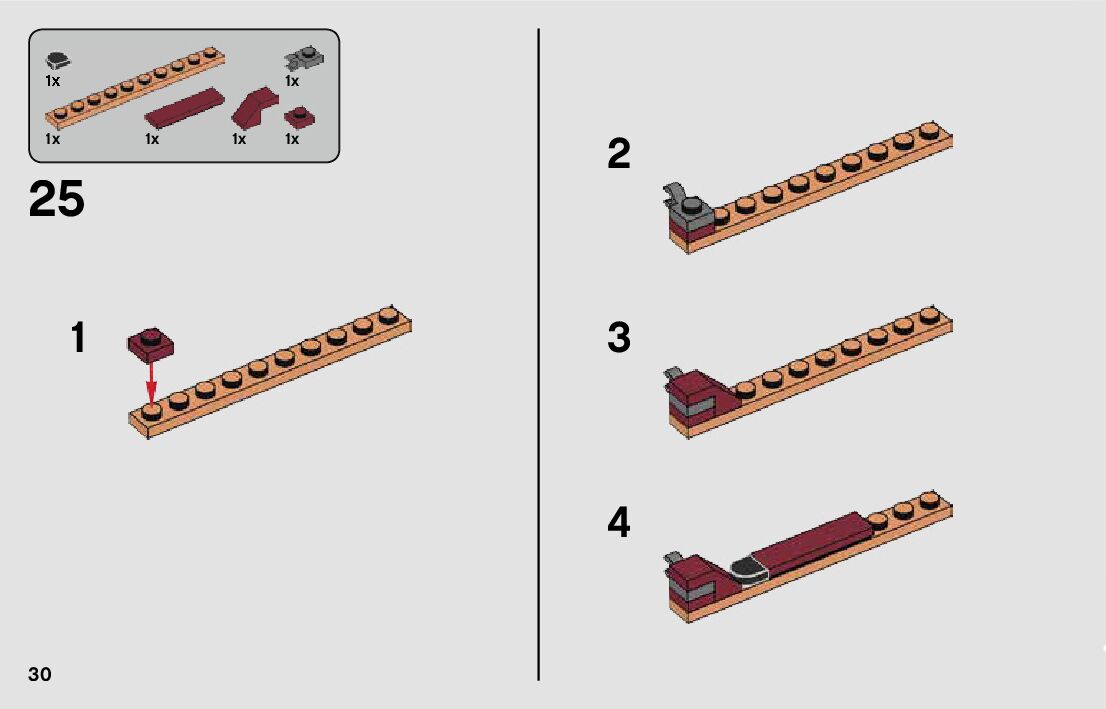 1x
1x
1x
1x
1x
1x

25

1

2

3

4

30