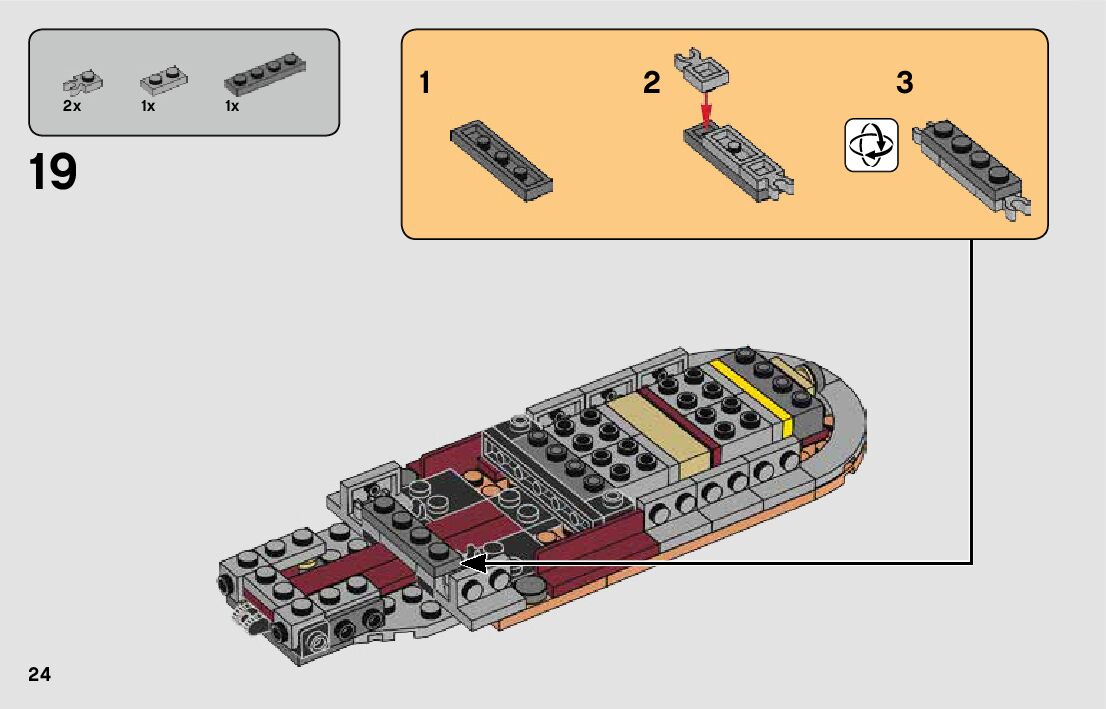 2x 1x 1x

19

1 2 3

24