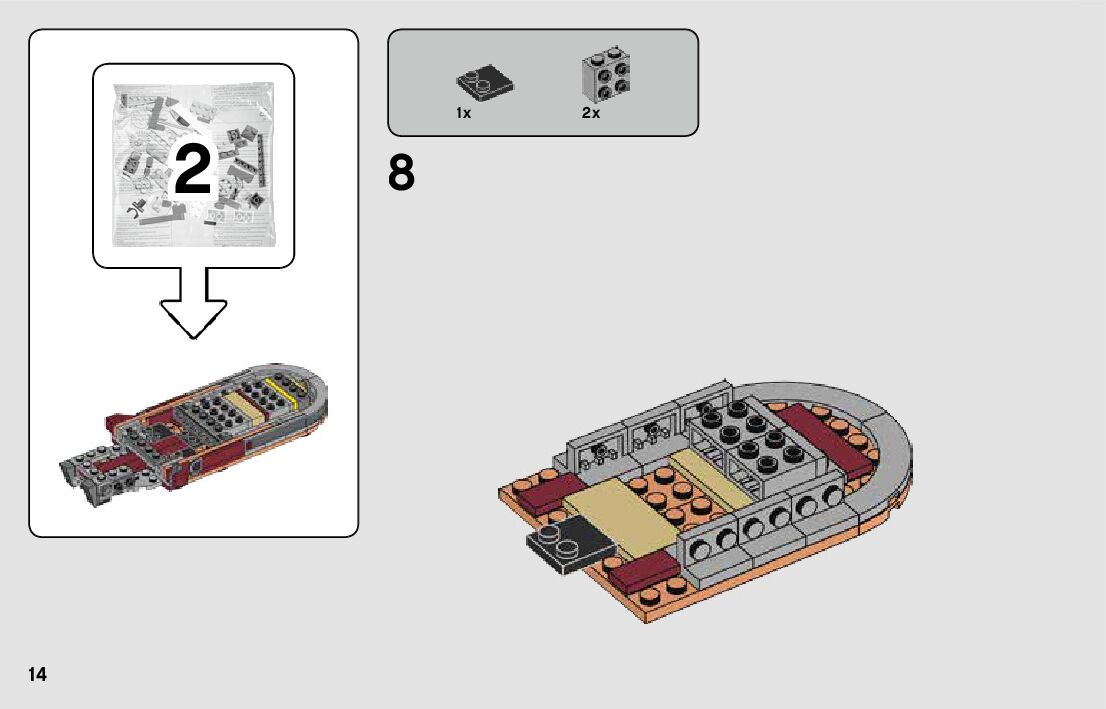 2

1x

2x

8

14