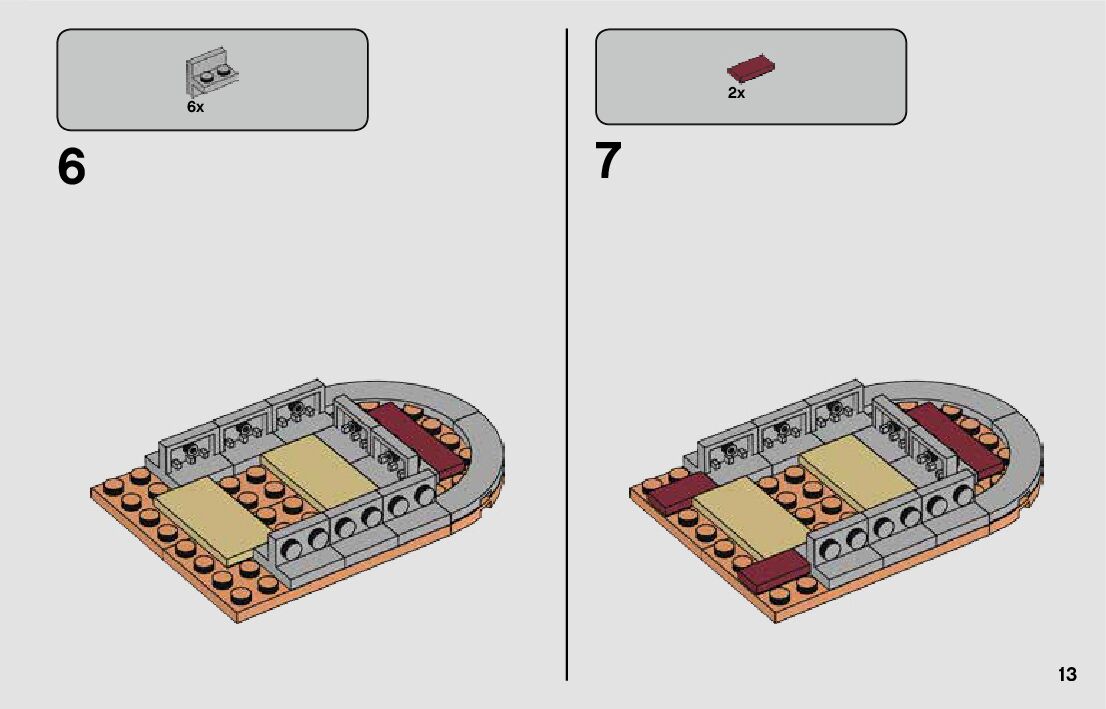 6x

6

2x

7

13