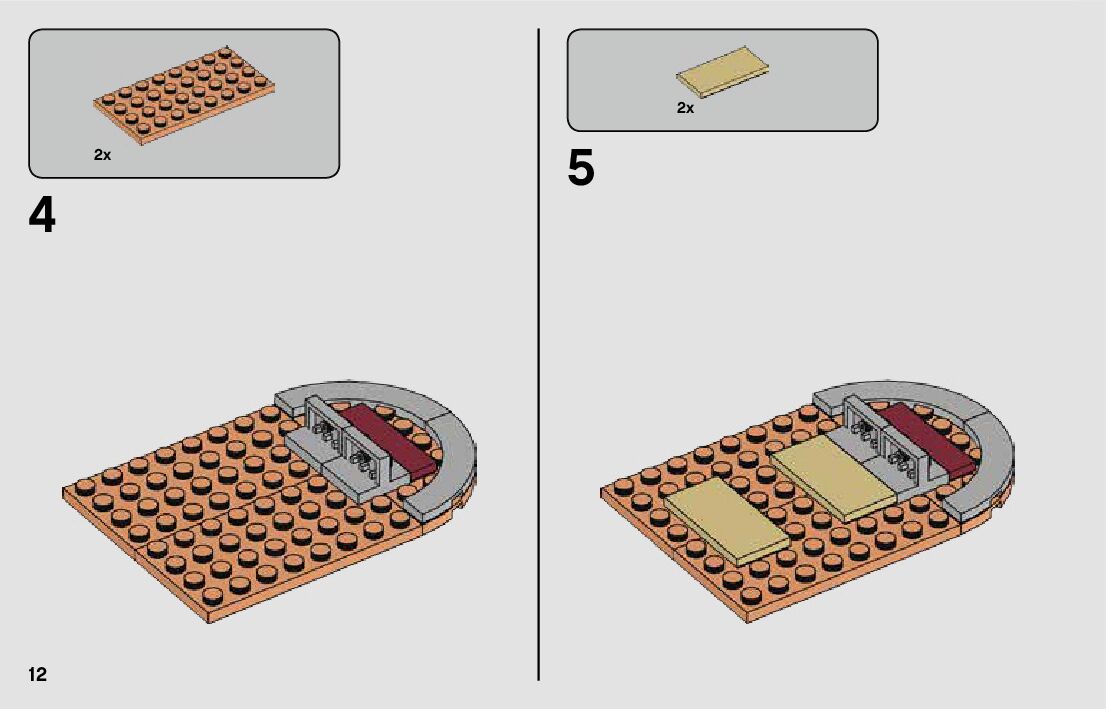 2x

4

2x

5

12