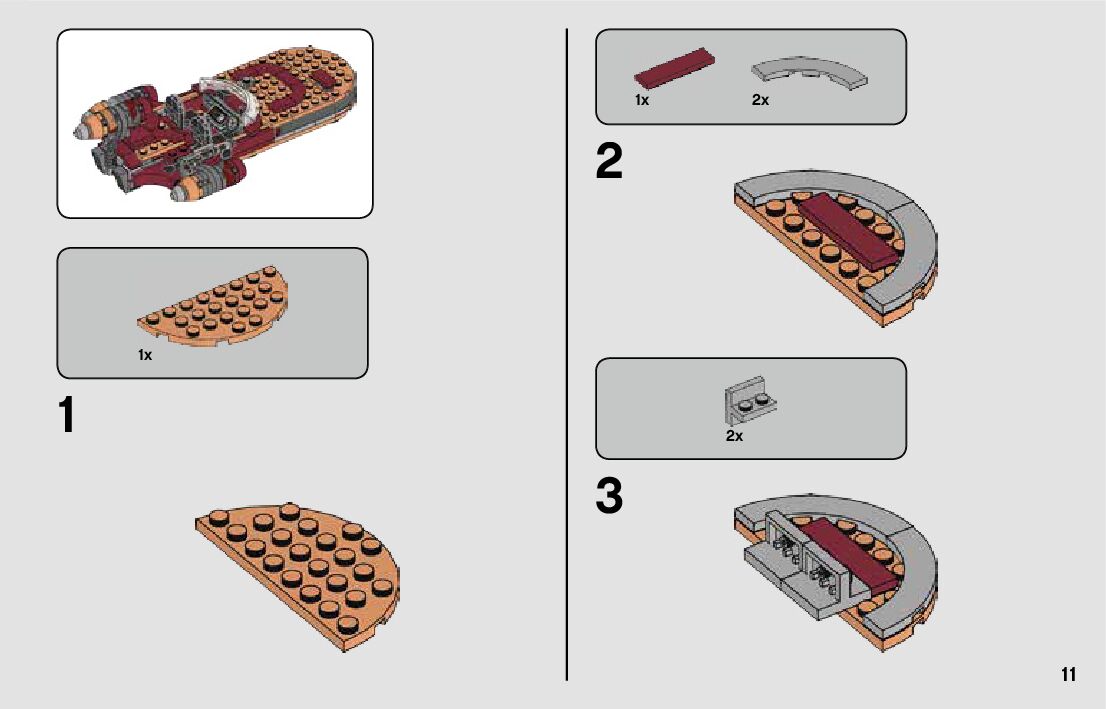 1x

1

1x 2x

2

2x

3

11