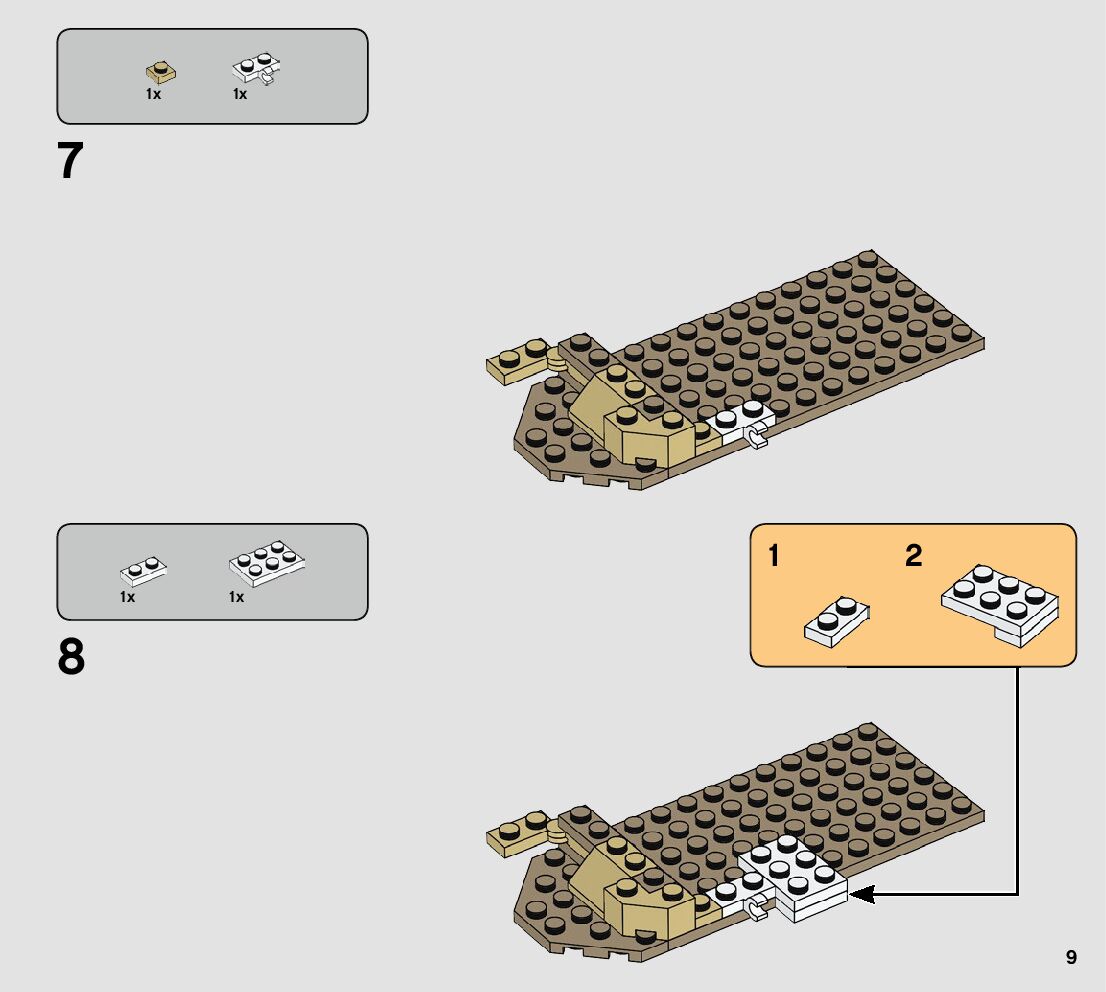 1x 1x

7

1x 1x

8

1 2

9