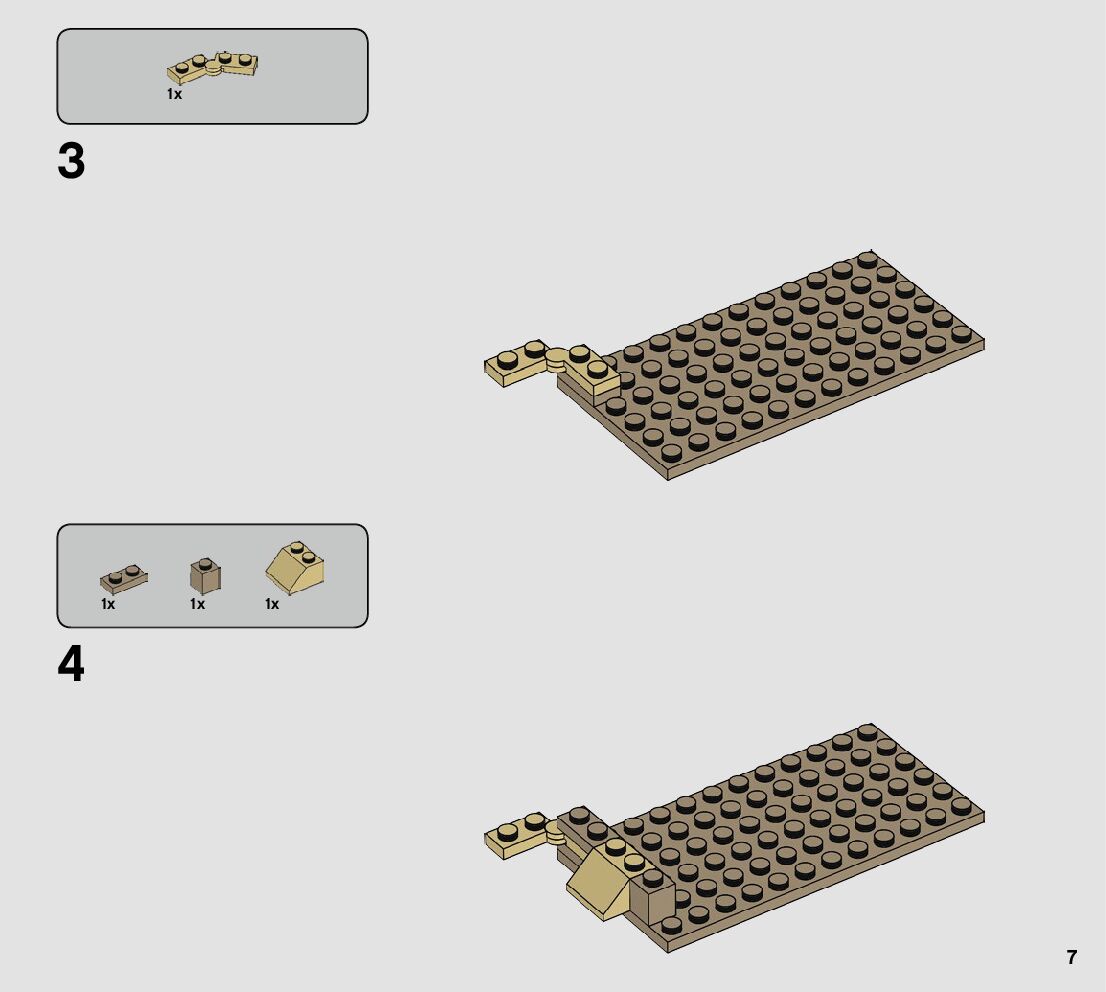 1x

3

1x 1x 1x

4

7