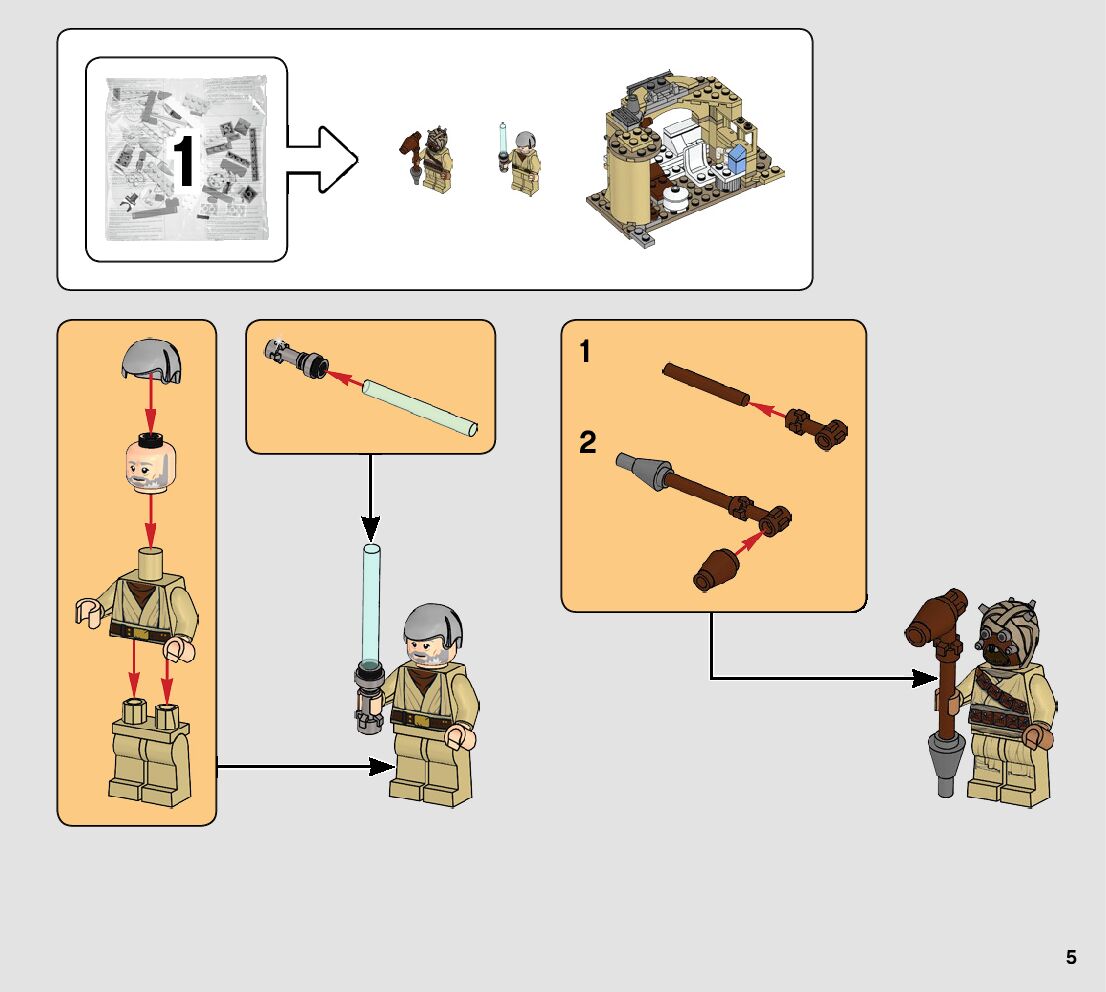 1

1

2

5