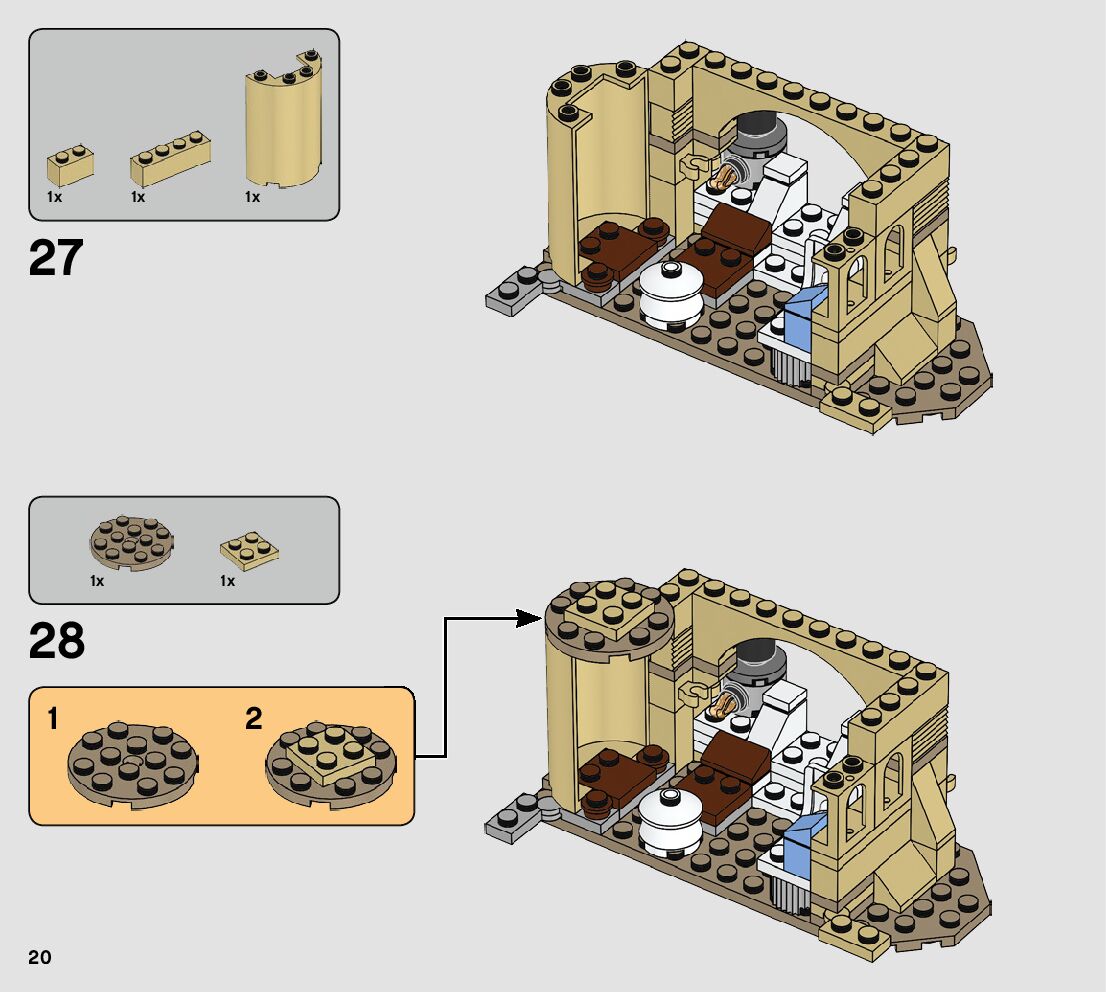 1x 1x 1x

27

1x 1x

28

1

2

20