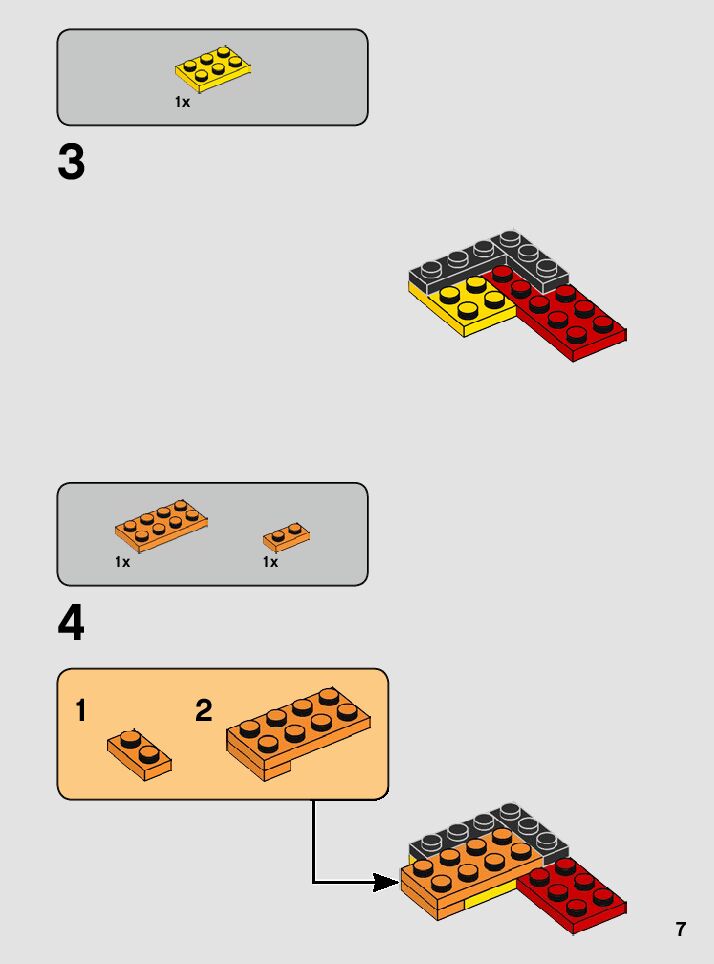 1x

3

1x

1x

4

1

2

7