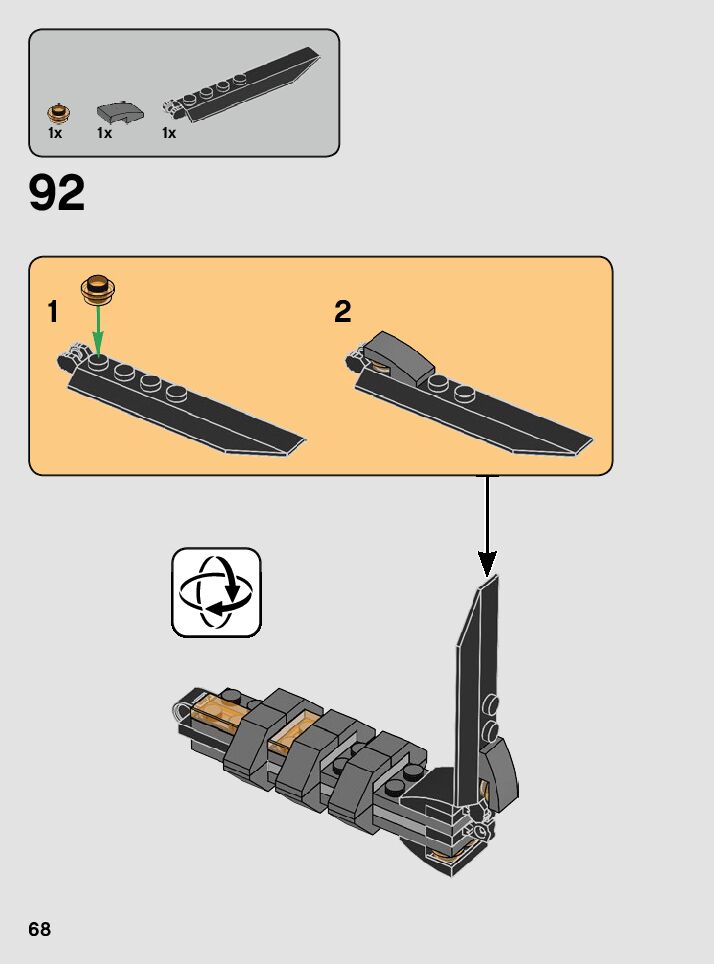 1x 1x 1x

92

1

2

68