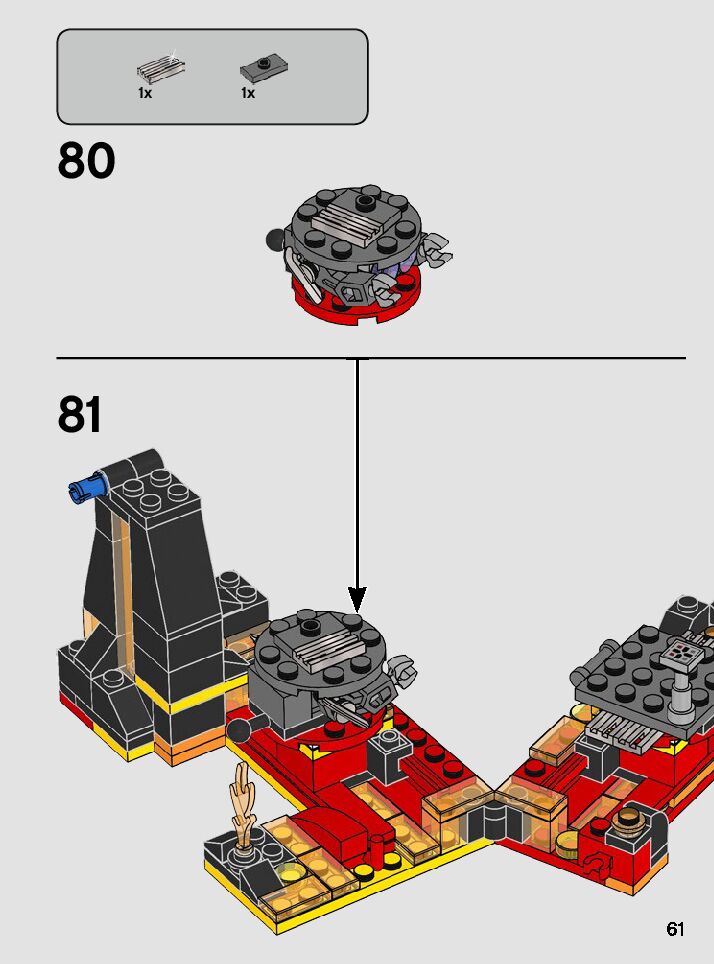 1x
1x

80

81

61