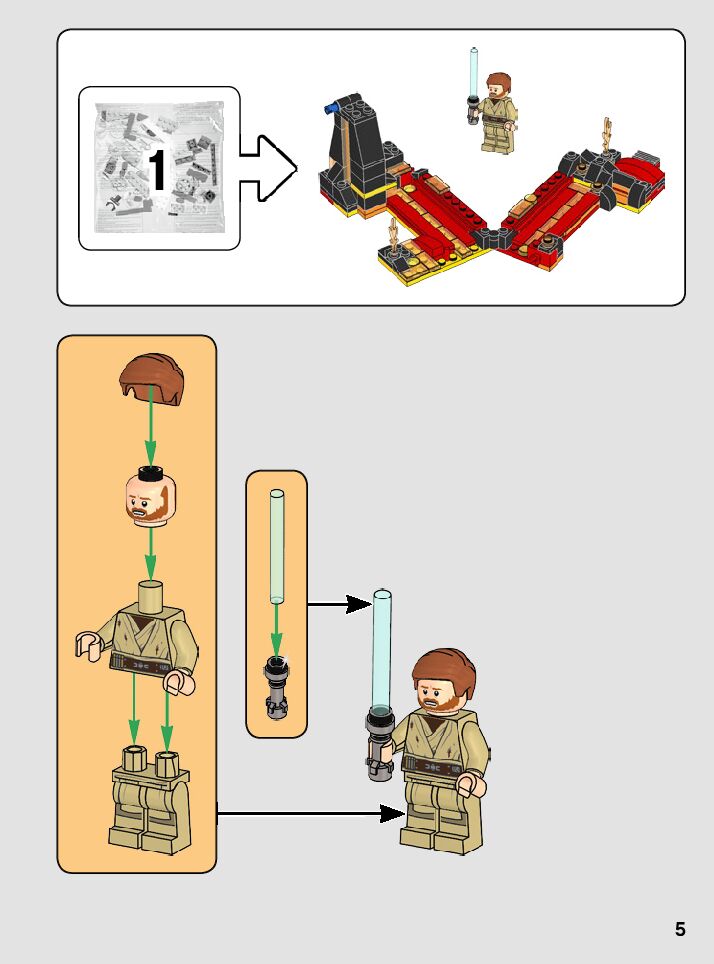 1

5