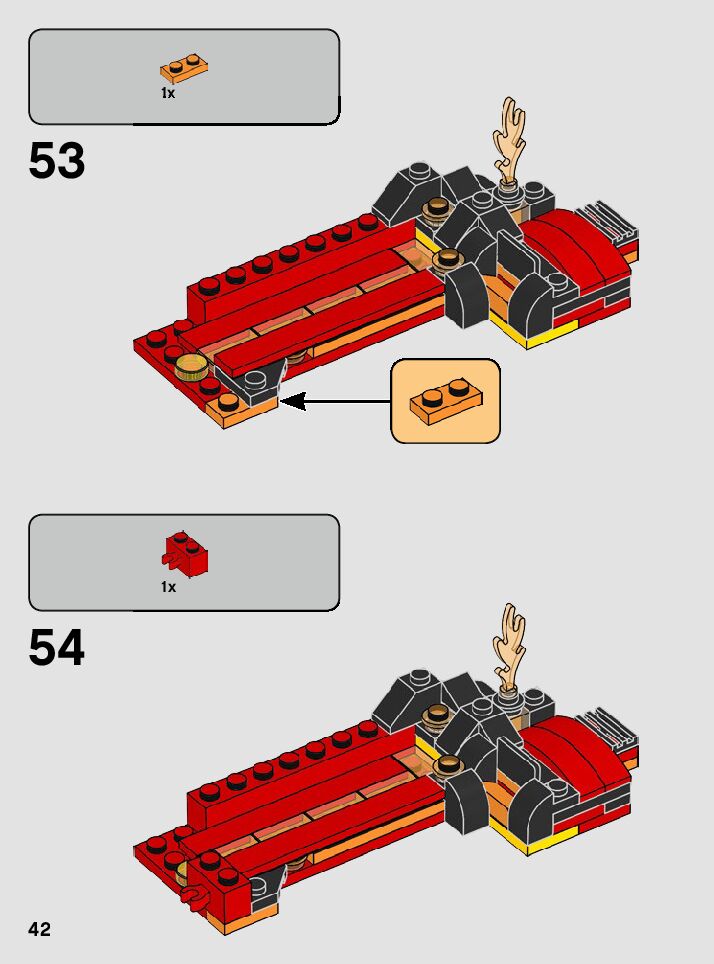 1x

53

1x

54

42