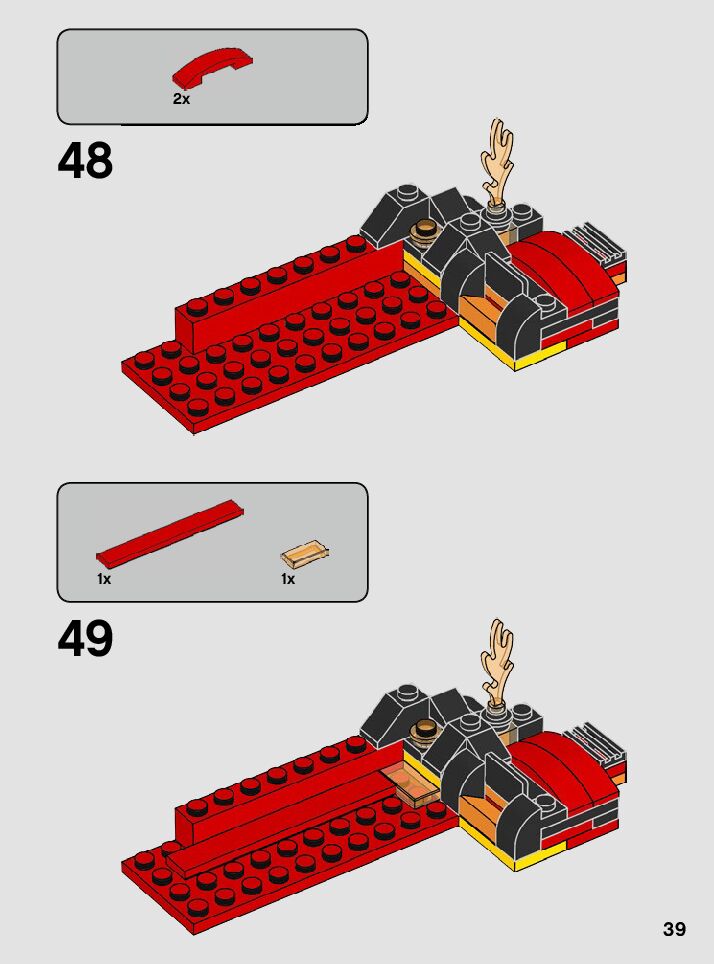 2x

48

1x

1x

49

39