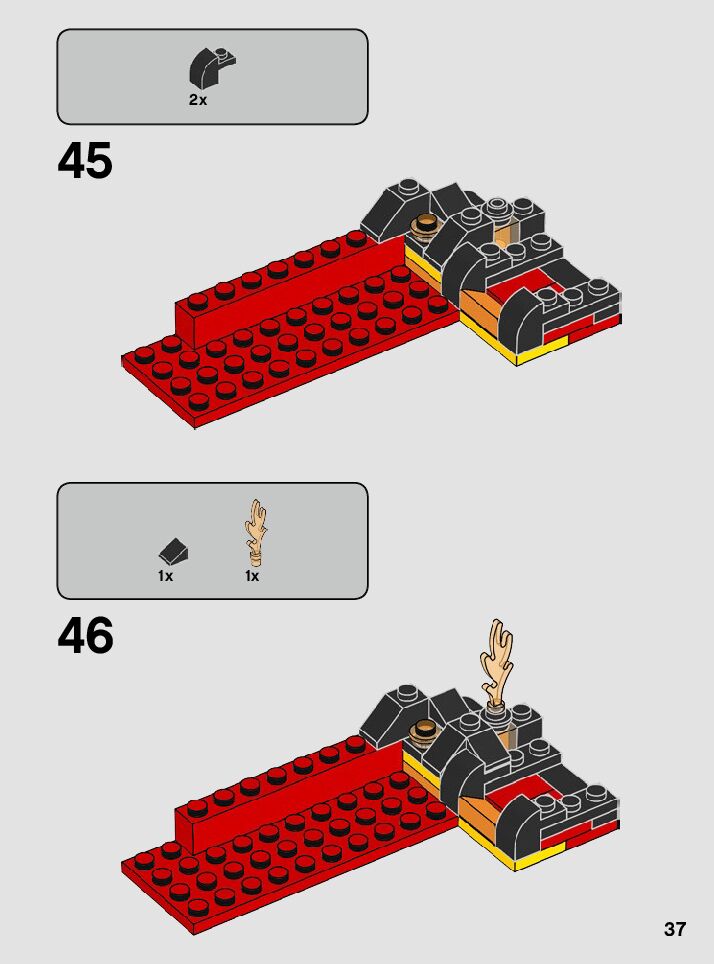 2x

45

1x 1x

46

37