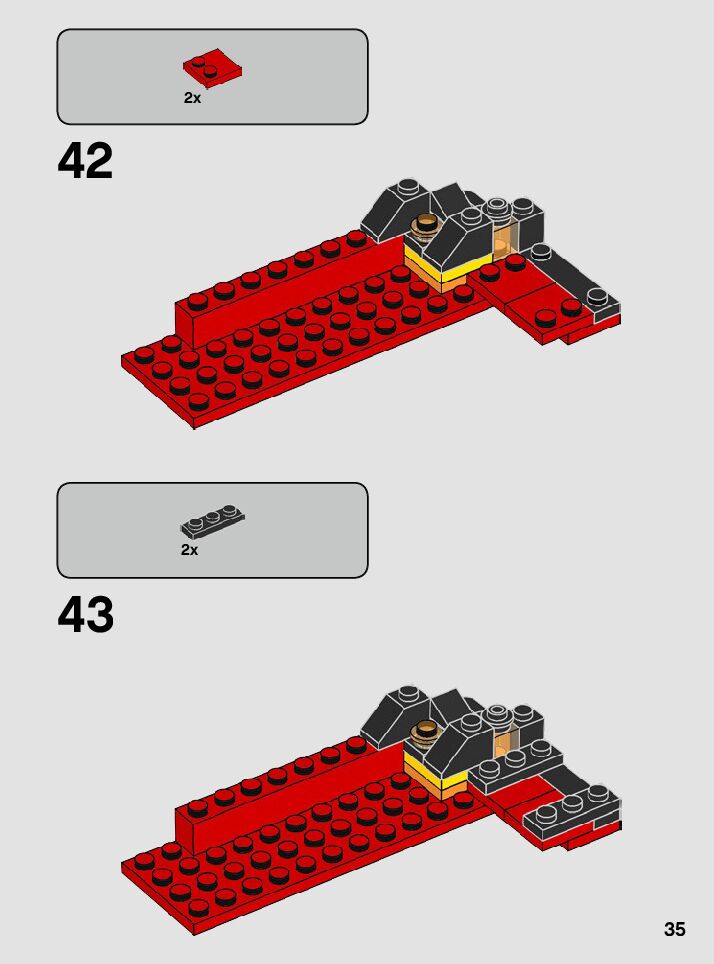 2x

42

2x

43

35