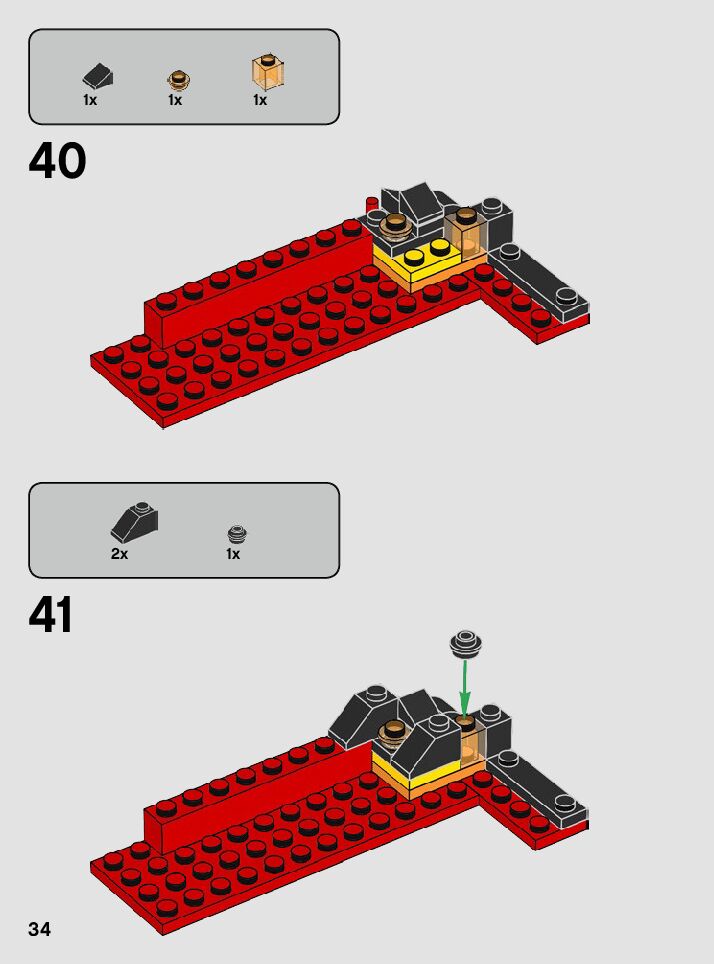 1x
1x
1x

40

2x
1x

41

34