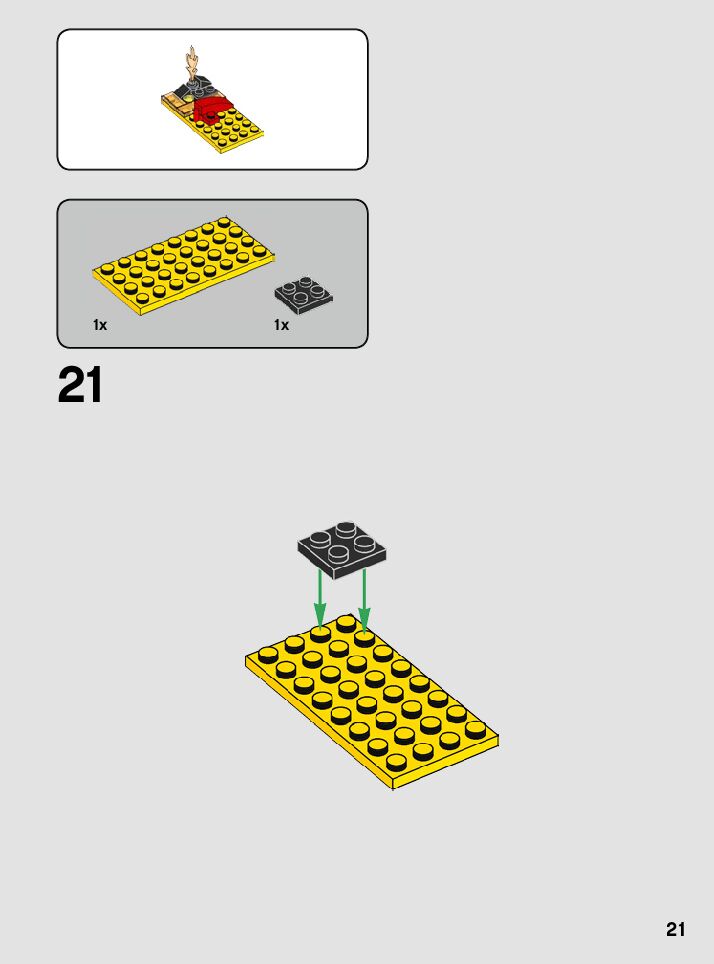 1x
1x

21

21