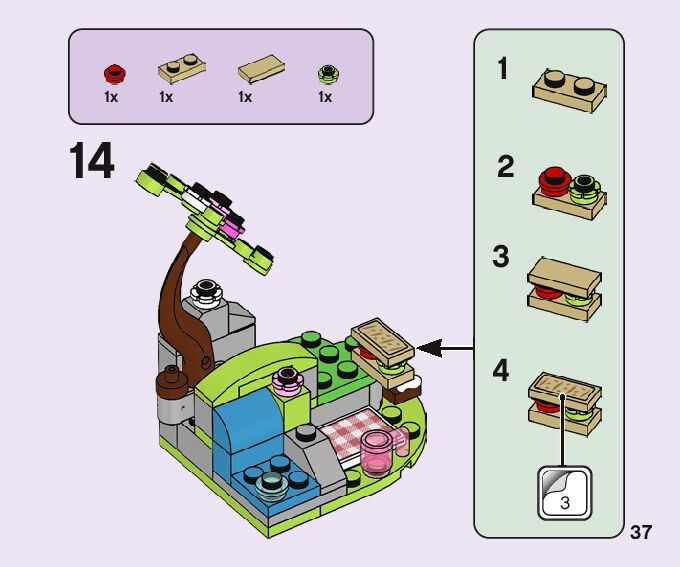 1x 1x 1x 1x

14

1

2

3

4

3

37