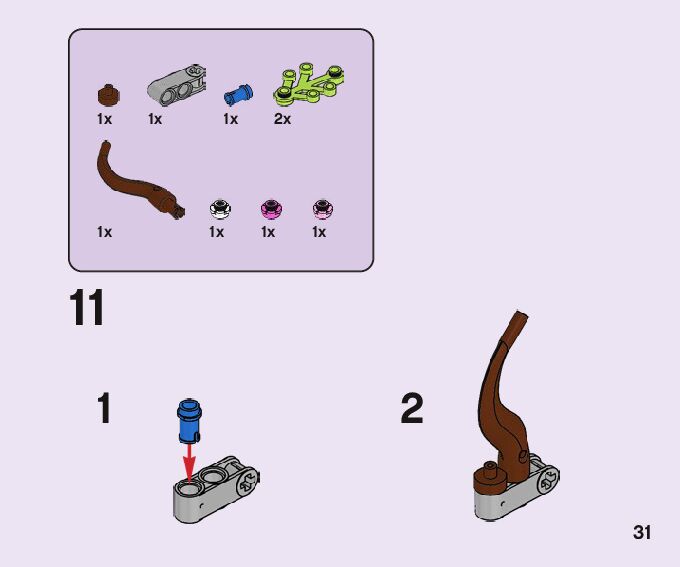 1x 1x 1x 2x

1x 1x 1x 1x

11

1

2

31