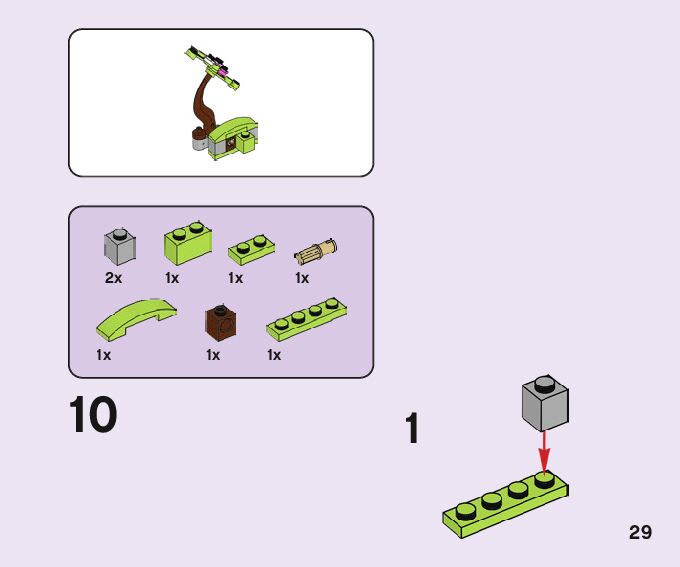 2x 1x 1x 1x

1x 1x 1x

10

1

29