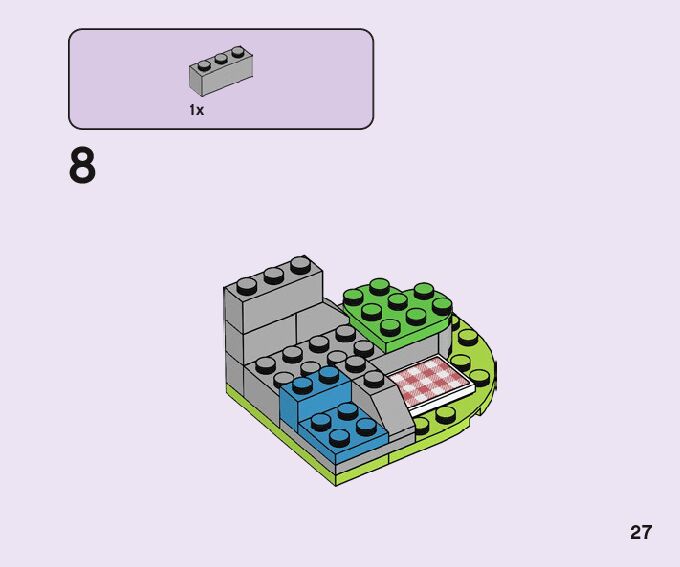 1x

8

27