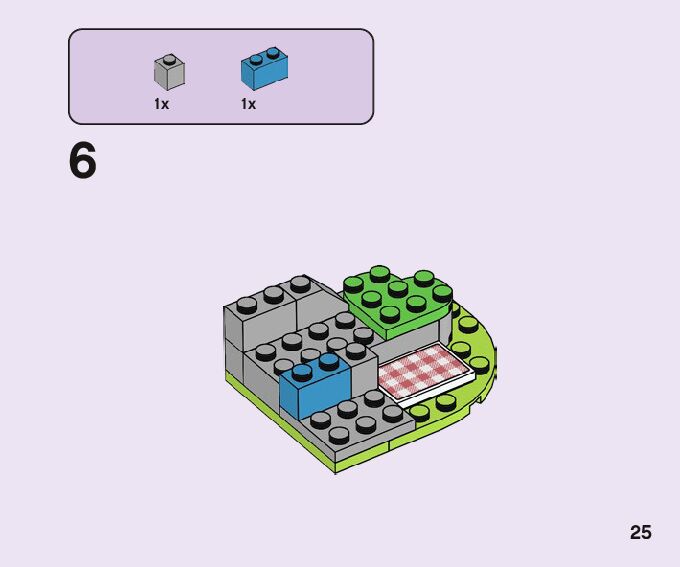 1x 1x

6

25