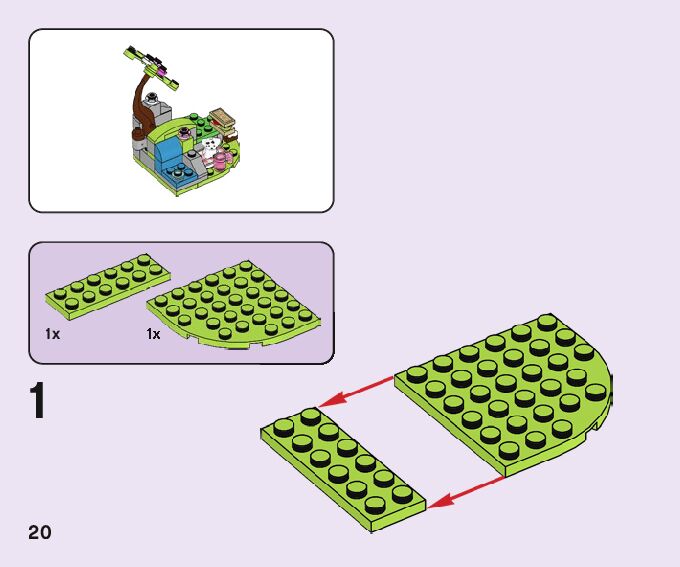 1x

1x

1

20