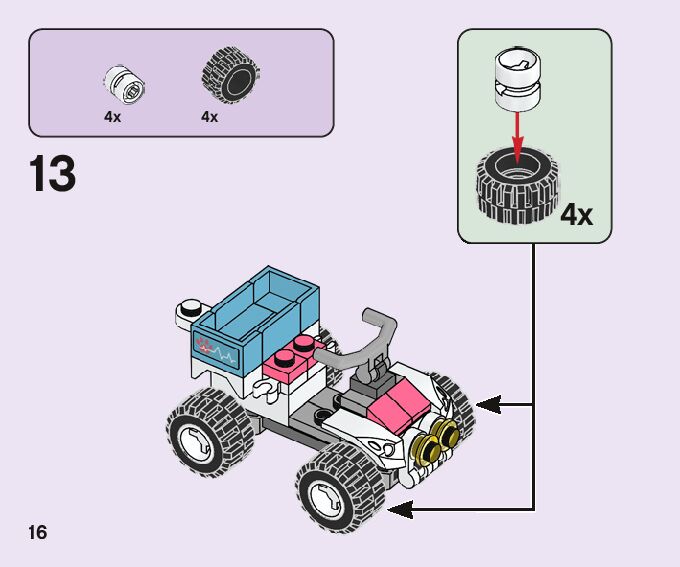 4x 4x

13

4x

16