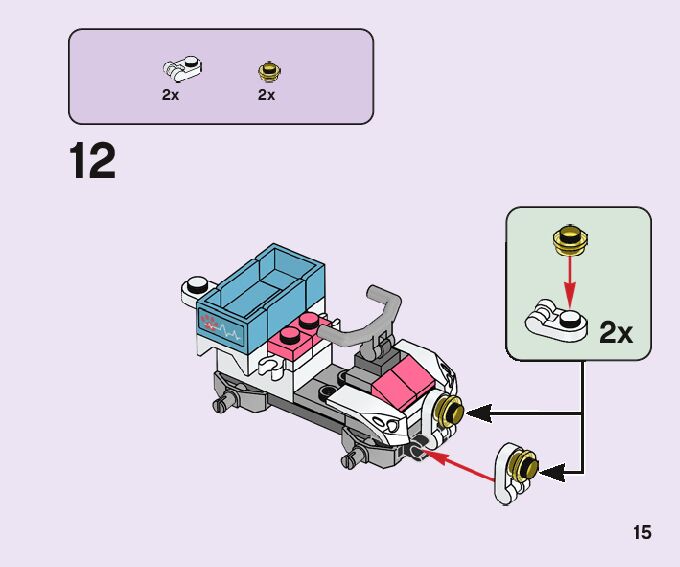 2x 2x

12

2x

15