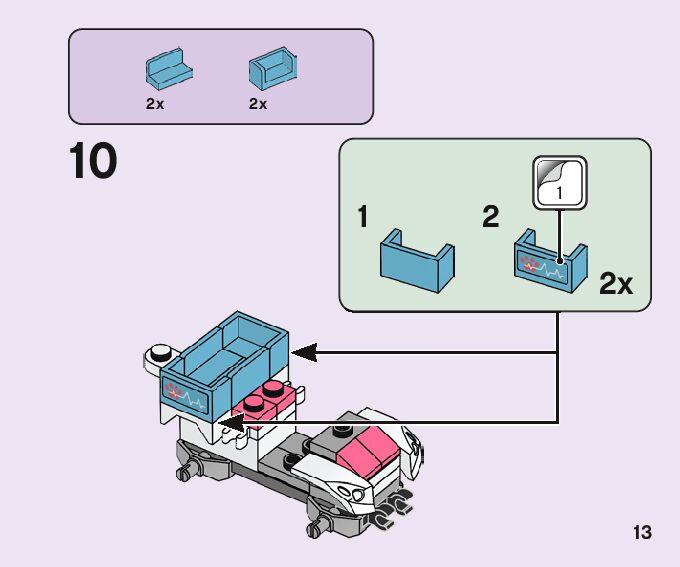 2x 2x

10

1

2

1

2x

13