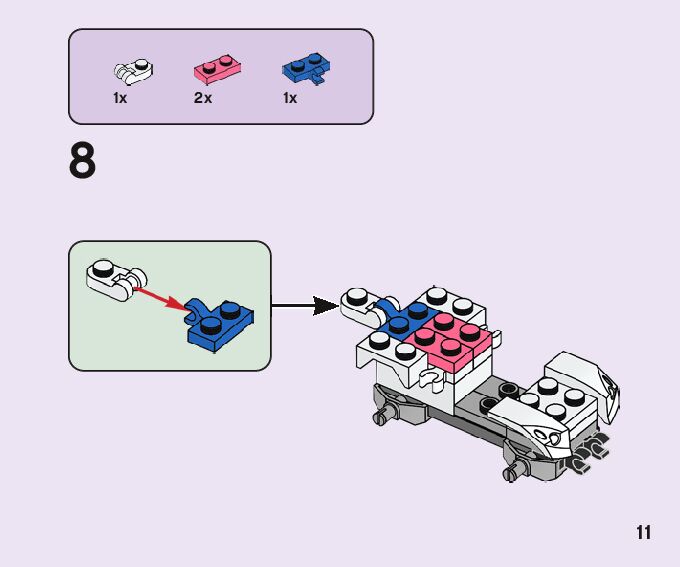 1x
2x
1x

8

11